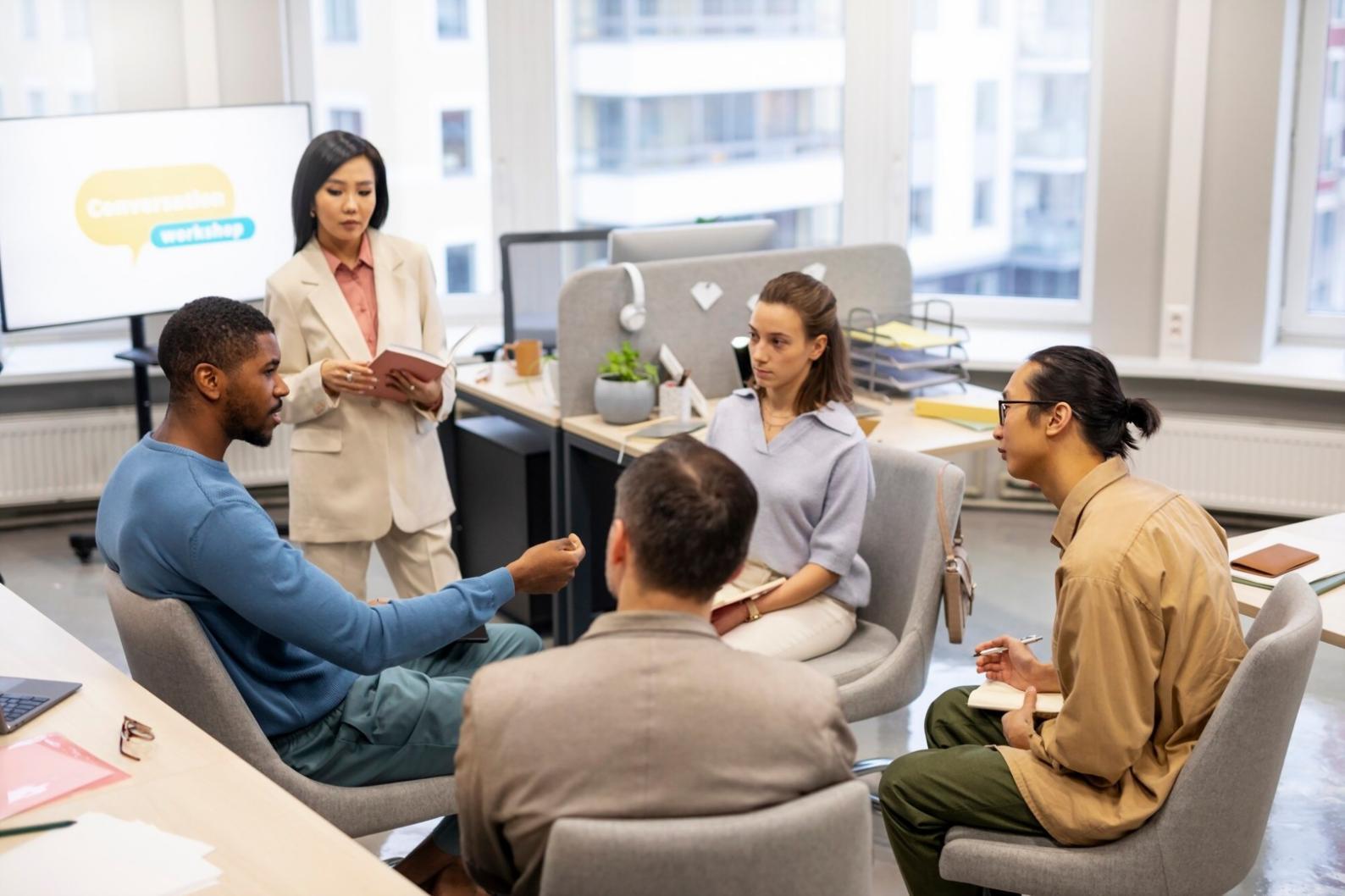 Conversation
workshop